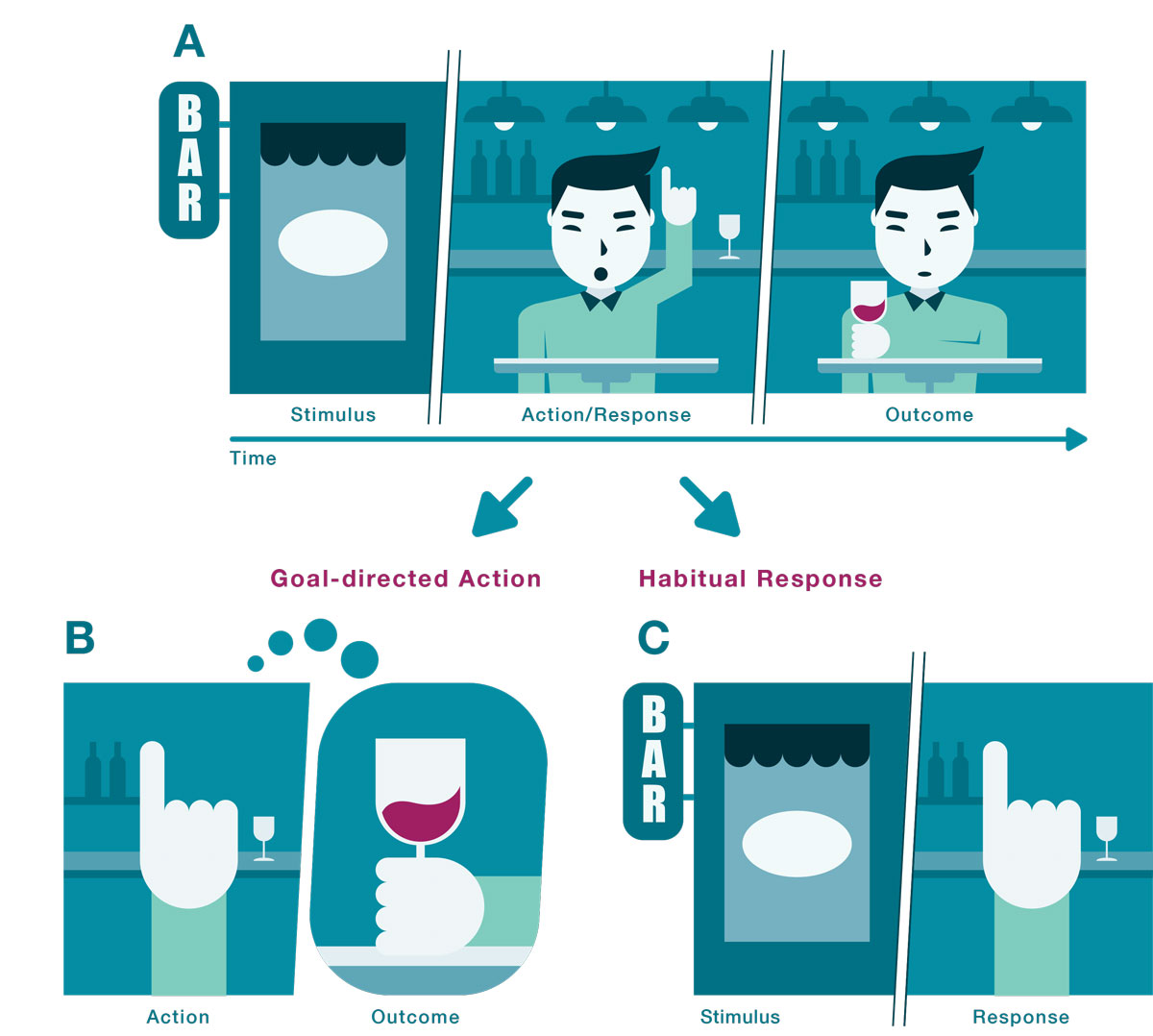 A

BAR

Stimulus

Action/Response

Outcome

Time

Goal-directed Action

Habitual Response

B

Action

Outcome

C

BAR

Stimulus

Response