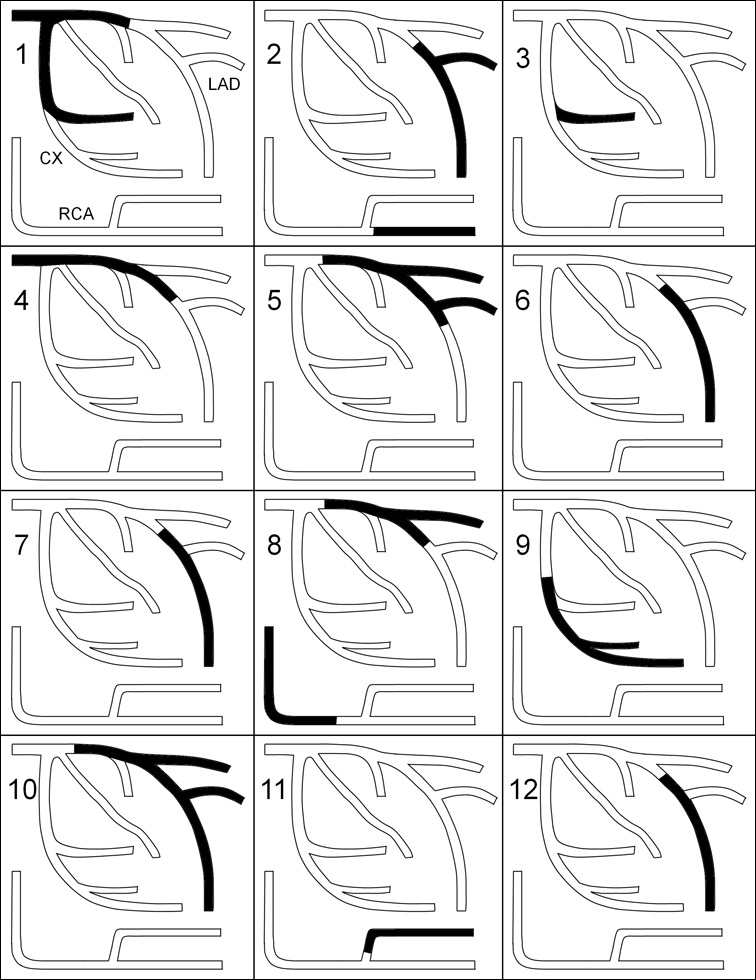 1
LAD
CX
RCA
2
3
4
5
6
7
8
9
10
11
12